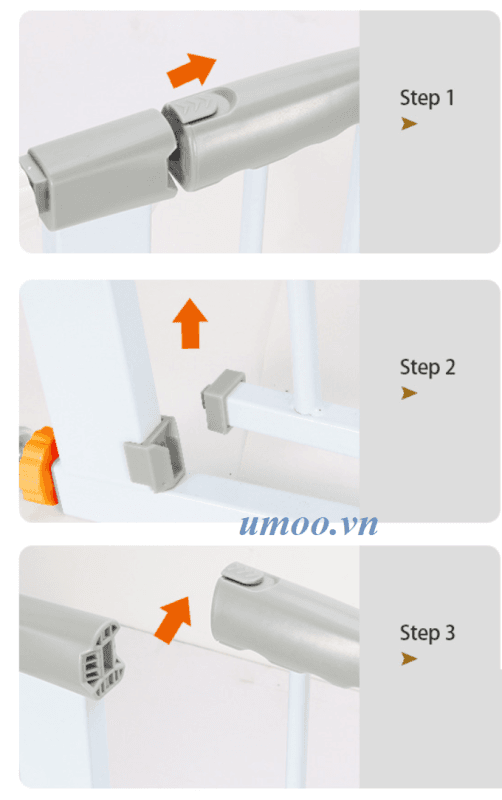 Step 1

Step 2

umoo.vn

Step 3